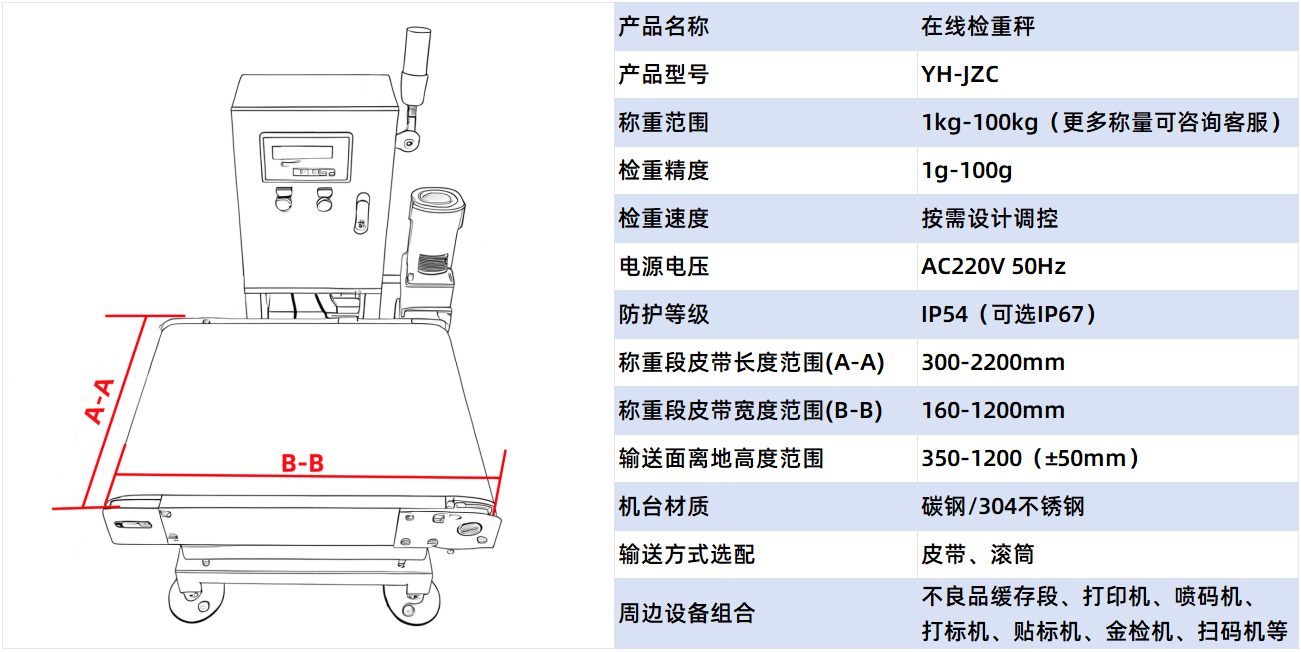 A-A

B-B

| 产品名称 | 在线检重秤 |
|---|---|
| 产品型号 | YH-JZC |
| 称重范围 | 1kg-100kg（更多称量可咨询客服） |
| 检重精度 | 1g-100g |
| 检重速度 | 按需设计调控 |
| 电源电压 | AC220V 50Hz |
| 防护等级 | IP54（可选IP67） |
| 称重段皮带长度范围(A-A) | 300-2200mm |
| 称重段皮带宽度范围(B-B) | 160-1200mm |
| 输送面离地高度范围 | 350-1200（±50mm） |
| 机台材质 | 碳钢/304不锈钢 |
| 输送方式选配 | 皮带、滚筒 |
| 周边设备组合 | 不良品缓存段、打印机、喷码机、打标机、贴标机、金检机、扫码机等 |